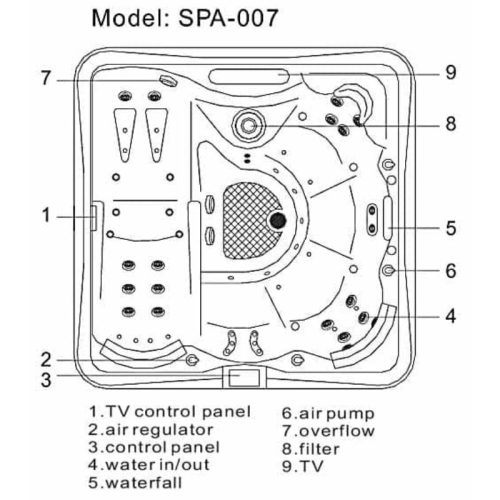 Model: SPA-007

7
9
8
1
5
6
4
2
3

1.TV control panel
2.air regulator
3.control panel
4.water in/out
5.waterfall

6.air pump
7.overflow
8.filter
9.TV