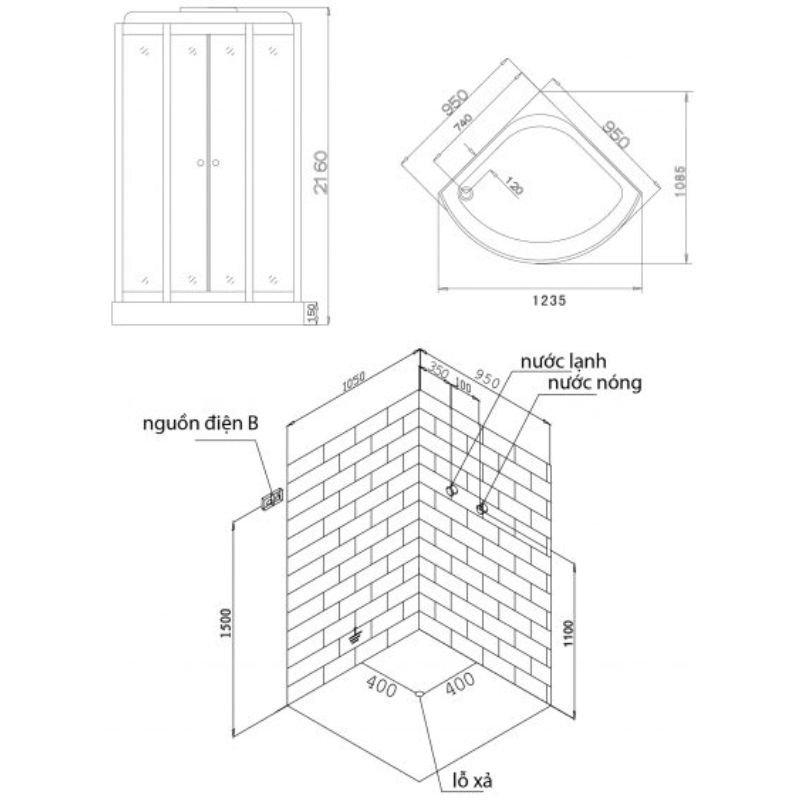 2160
150
950
740
950
120
1085
1235
1050
350
100
950
nước lạnh
nước nóng
nguồn điện B
1500
1100
400
400
lỗ xả