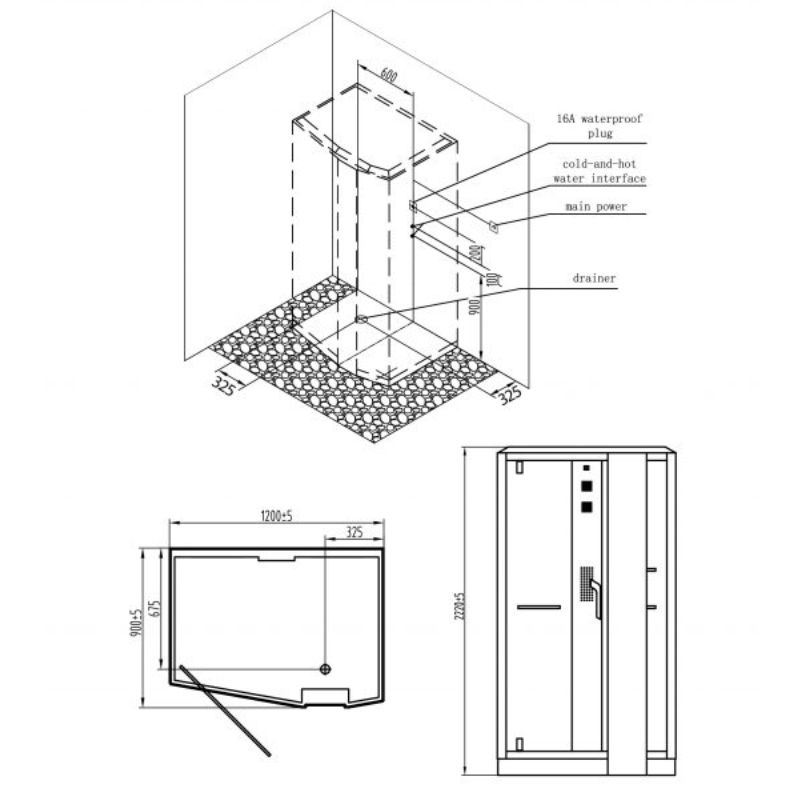 600

16A waterproof plug

cold-and-hot water interface

main power

200

100

drainer

900

325

325

1200±5

325

900±5

675

2220±5