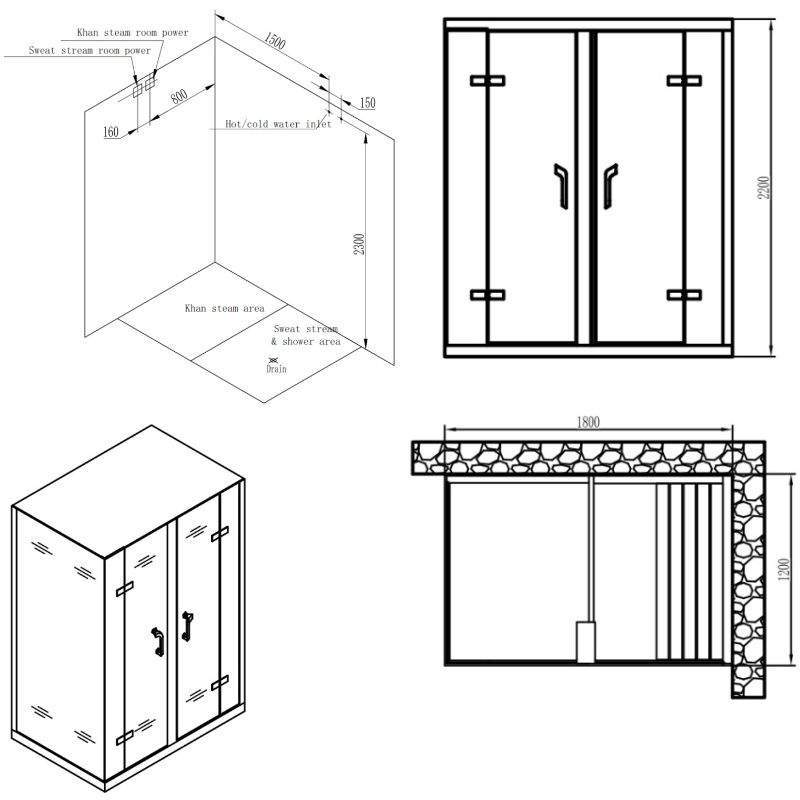 Khan steam room power
Sweat stream room power
1500
800
150
160
Hot/cold water inlet
2300
Khan steam area
Sweat stream & shower area
Drain
2200
1800
1200