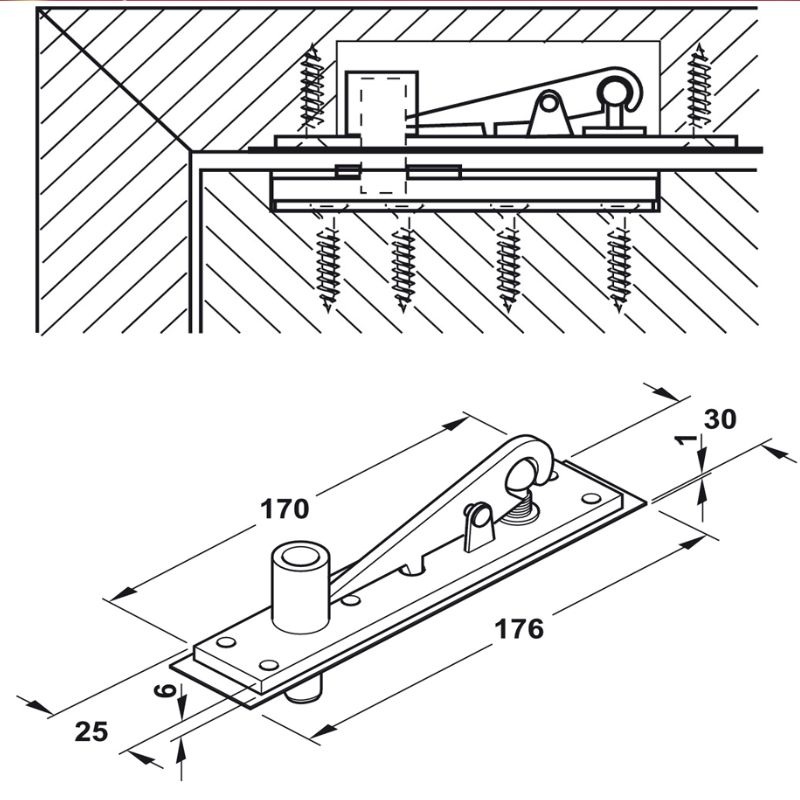 30
1
170
176
6
25