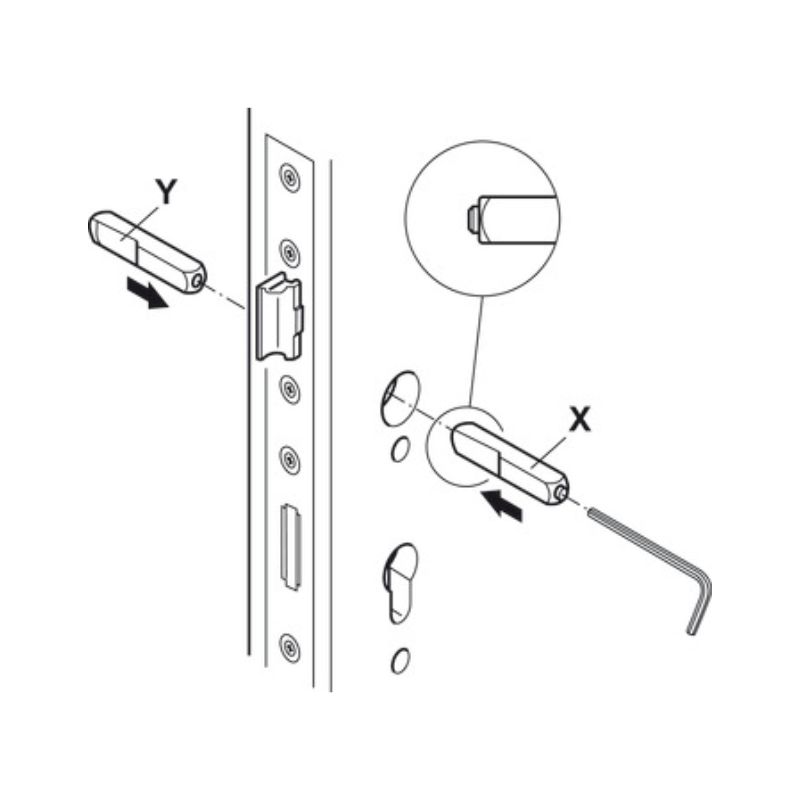 Y

X